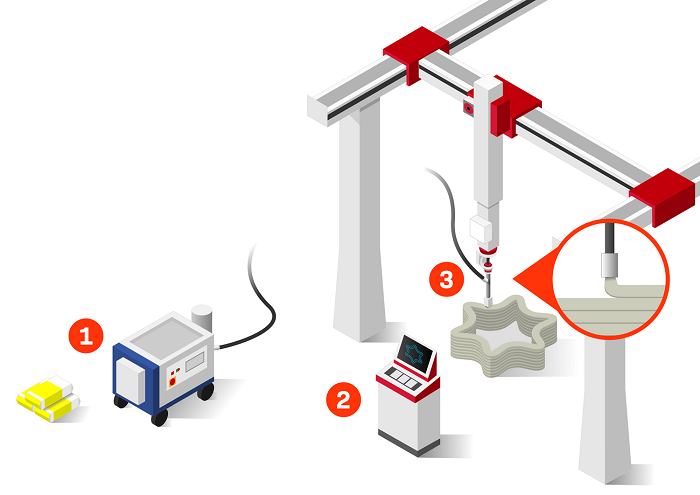 1

2

3