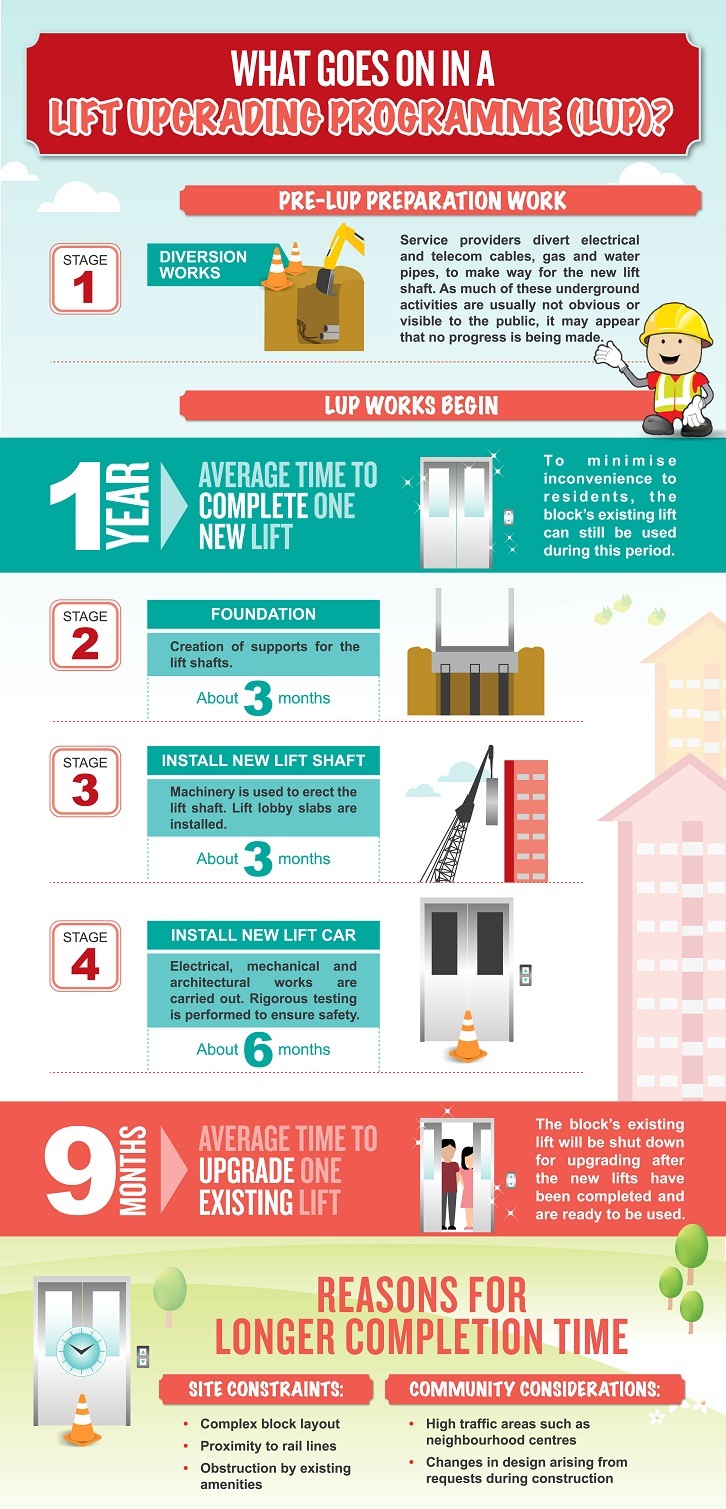 WHAT GOES ON IN A
LIFT UPGRADING PROGRAMME (LUP)?

PRE-LUP PREPARATION WORK

STAGE 1

DIVERSION WORKS

Service providers divert electrical and telecom cables, gas and water pipes, to make way for the new lift shaft. As much of these underground activities are usually not obvious or visible to the public, it may appear that no progress is being made.

LUP WORKS BEGIN

1 YEAR

AVERAGE TIME TO COMPLETE ONE NEW LIFT

To minimise inconvenience to residents, the block's existing lift can still be used during this period.

STAGE 2

FOUNDATION

Creation of supports for the lift shafts.

About 3 months

STAGE 3

INSTALL NEW LIFT SHAFT

Machinery is used to erect the lift shaft. Lift lobby slabs are installed.

About 3 months

STAGE 4

INSTALL NEW LIFT CAR

Electrical, mechanical and architectural works are carried out. Rigorous testing is performed to ensure safety.

About 6 months

9 MONTHS

AVERAGE TIME TO UPGRADE ONE EXISTING LIFT

The block's existing lift will be shut down for upgrading after the new lifts have been completed and are ready to be used.

REASONS FOR LONGER COMPLETION TIME

SITE CONSTRAINTS:

• Complex block layout
• Proximity to rail lines
• Obstruction by existing amenities

COMMUNITY CONSIDERATIONS:

• High traffic areas such as neighbourhood centres
• Changes in design arising from requests during construction