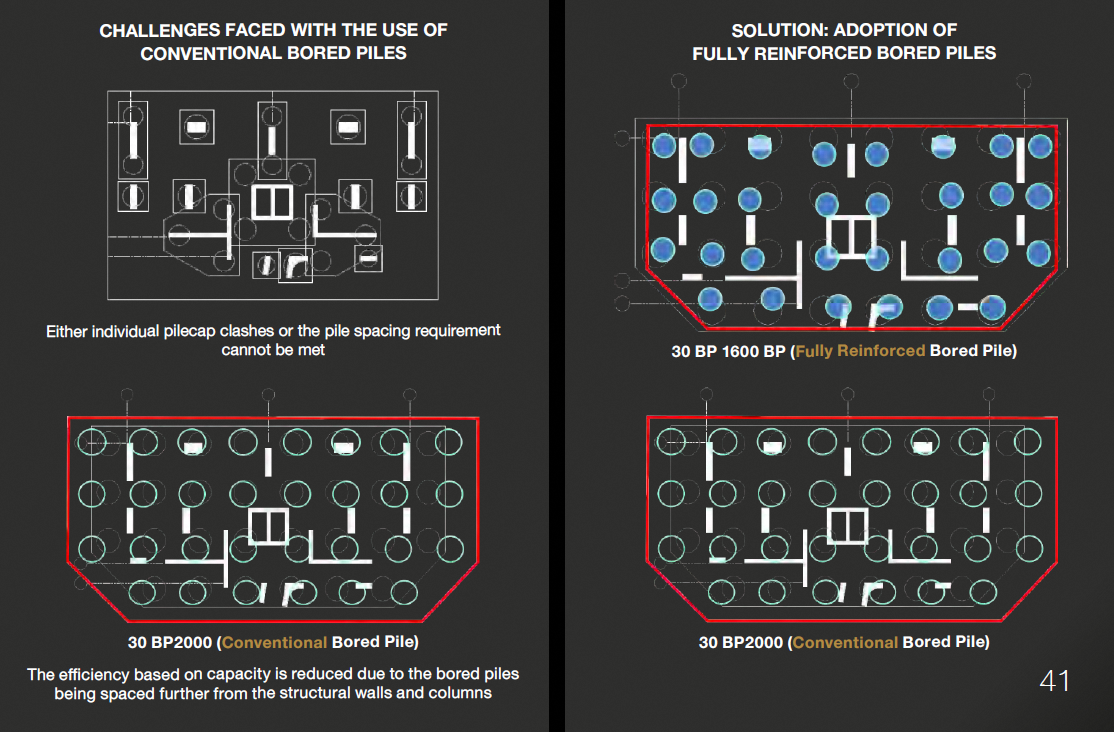 CHALLENGES FACED WITH THE USE OF CONVENTIONAL BORED PILES

Either individual pilecap clashes or the pile spacing requirement cannot be met

30 BP2000 (Conventional Bored Pile)

The efficiency based on capacity is reduced due to the bored piles being spaced further from the structural walls and columns

SOLUTION: ADOPTION OF FULLY REINFORCED BORED PILES

30 BP 1600 BP (Fully Reinforced Bored Pile)

30 BP2000 (Conventional Bored Pile)

41