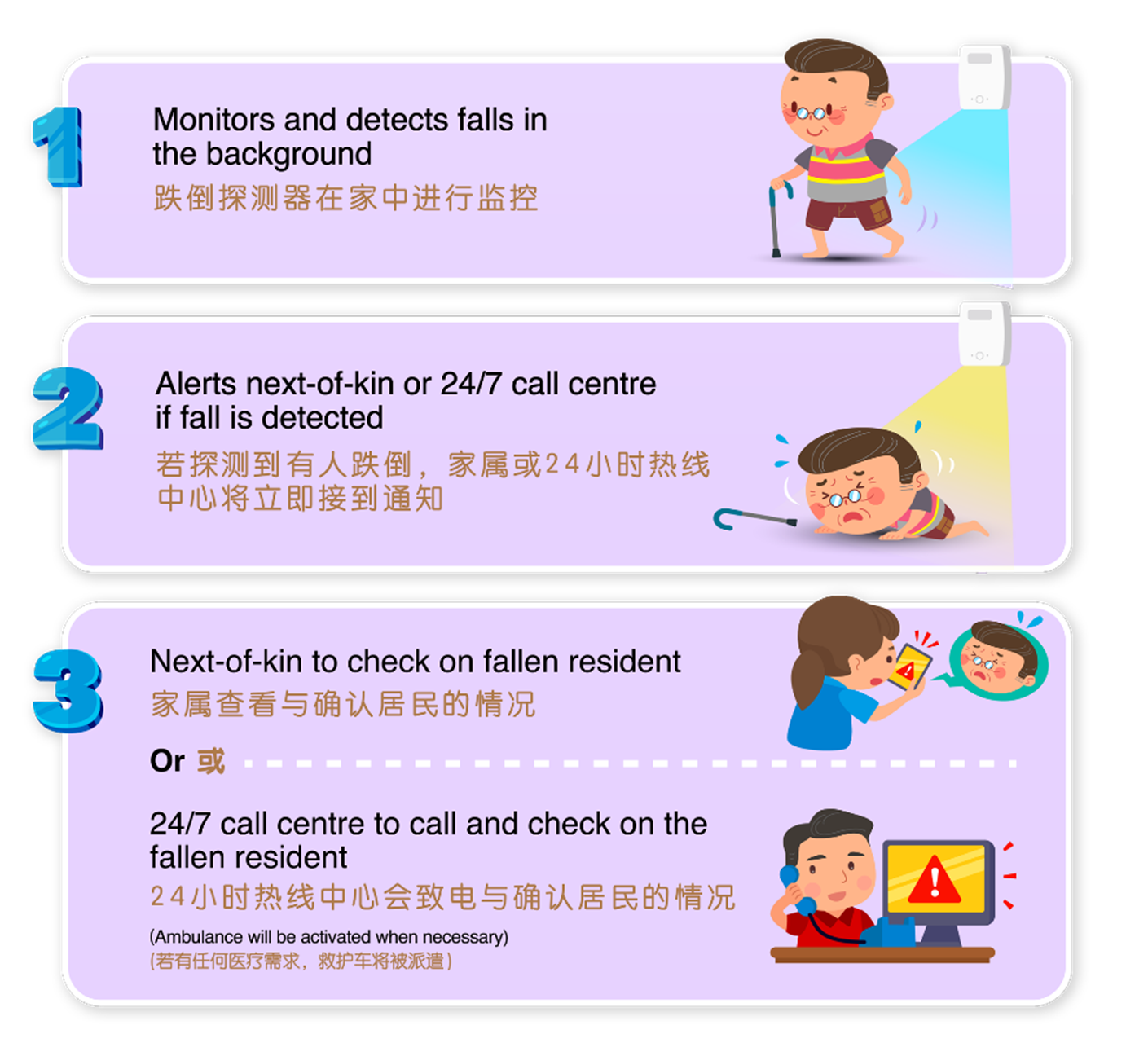 1

Monitors and detects falls in the background
跌倒探测器在家中进行监控

2

Alerts next-of-kin or 24/7 call centre if fall is detected
若探测到有人跌倒，家属或24小时热线中心将立即接到通知

3

Next-of-kin to check on fallen resident
家属查看与确认居民的情况

Or 或

24/7 call centre to call and check on the fallen resident
24小时热线中心会致电与确认居民的情况

(Ambulance will be activated when necessary)
(若有任何医疗需求，救护车将被派遣)